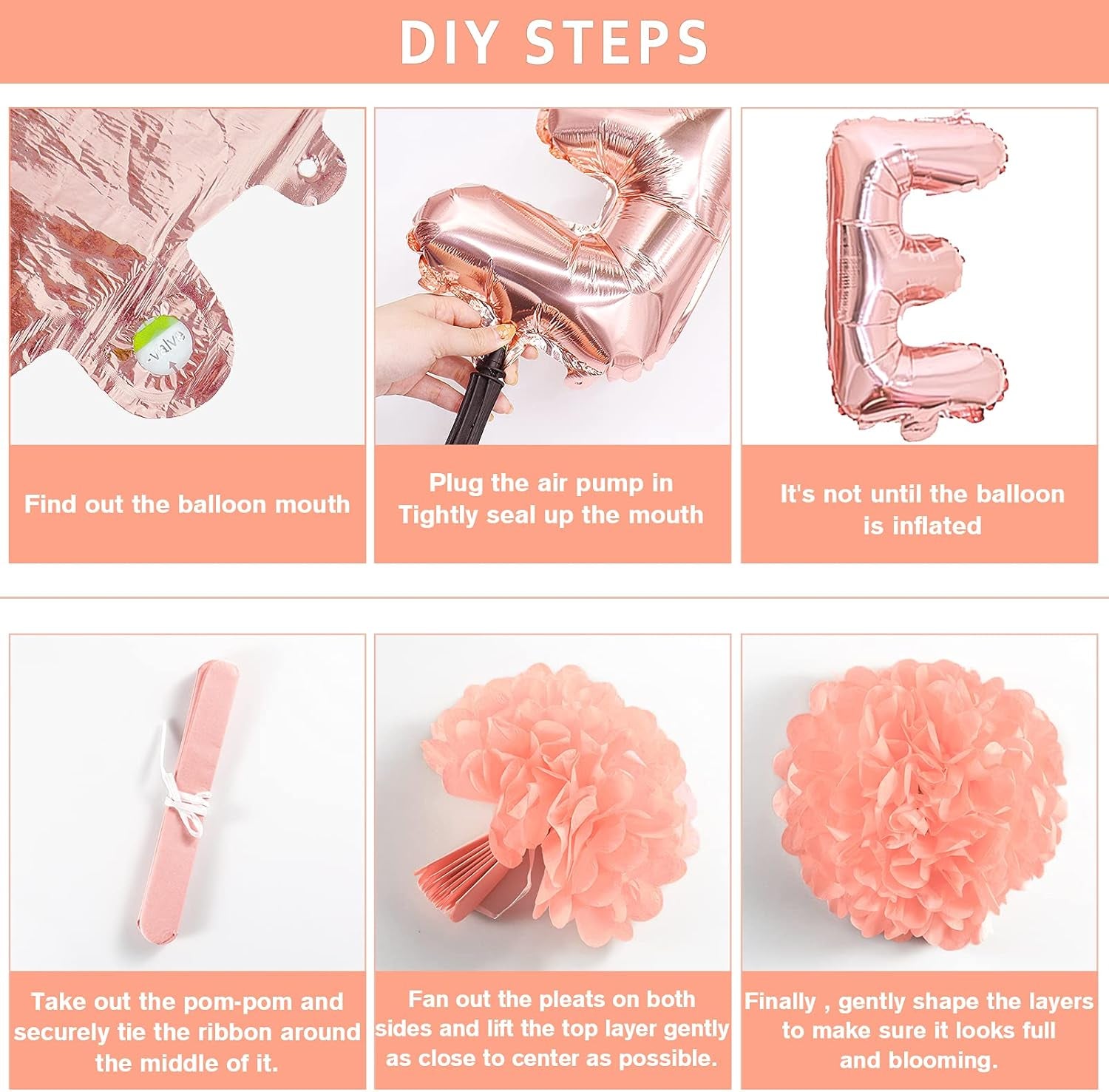 DIY STEPS

valve

Find out the balloon mouth

Plug the air pump in
Tightly seal up the mouth

It's not until the balloon is inflated

Take out the pom-pom and securely tie the ribbon around the middle of it.

Fan out the pleats on both sides and lift the top layer gently as close to center as possible.

Finally , gently shape the layers to make sure it looks full and blooming.